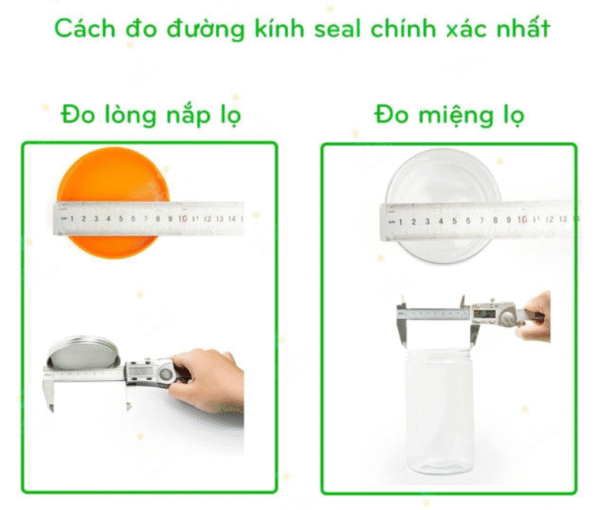 Cách đo đường kính seal chính xác nhất

Đo lòng nắp lọ

1 2 3 4 5 6 7 8 9 10 11 12 13 14

Đo miệng lọ

1 2 3 4 5 6 7 8 9 10 11 12 13